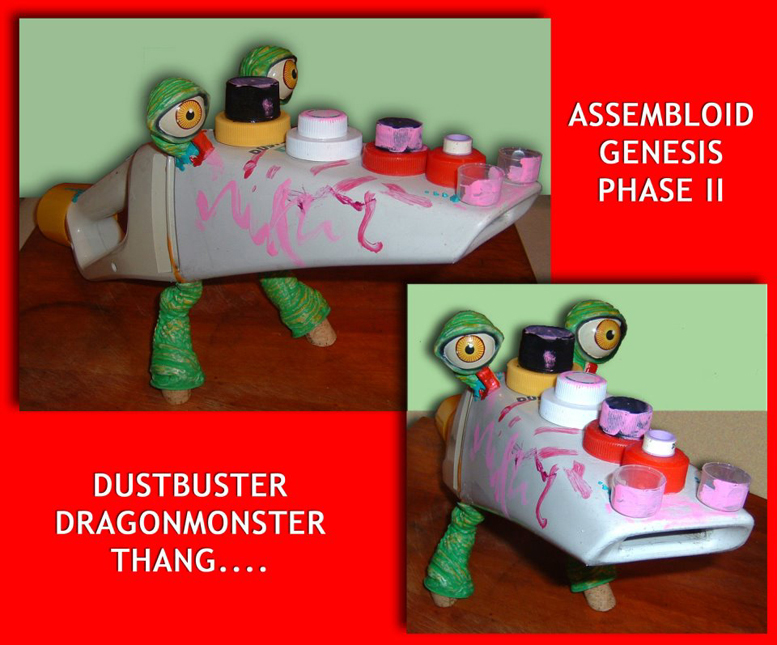 ASSEMBLOID GENESIS PHASE II

DUSTBUSTER DRAGONMONSTER THANG....